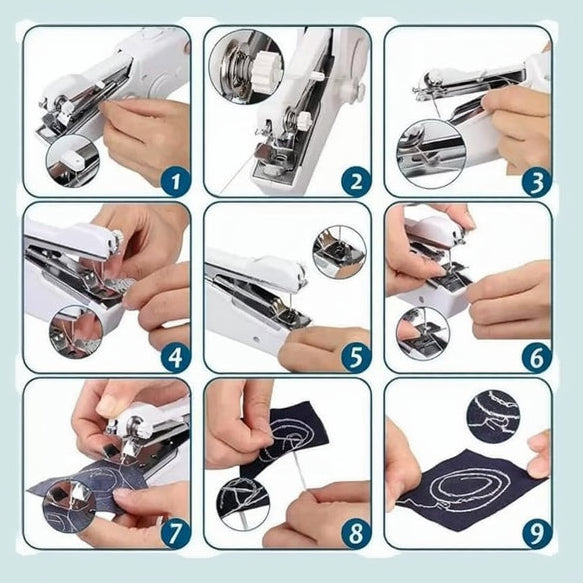 1
2
3
4
5
6
7
8
9